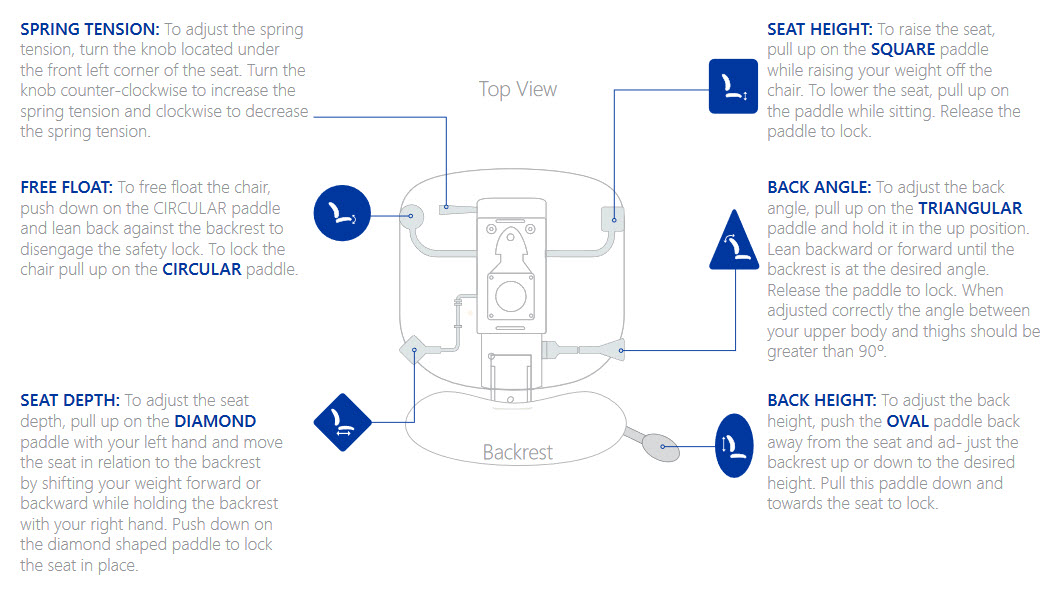 SPRING TENSION: To adjust the spring tension, turn the knob located under the front left corner of the seat. Turn the knob counter-clockwise to increase the spring tension and clockwise to decrease the spring tension.

FREE FLOAT: To free float the chair, push down on the CIRCULAR paddle and lean back against the backrest to disengage the safety lock. To lock the chair pull up on the CIRCULAR paddle.

SEAT DEPTH: To adjust the seat depth, pull up on the DIAMOND paddle with your left hand and move the seat in relation to the backrest by shifting your weight forward or backward while holding the backrest with your right hand. Push down on the diamond shaped paddle to lock the seat in place.

Top View

Backrest

SEAT HEIGHT: To raise the seat, pull up on the SQUARE paddle while raising your weight off the chair. To lower the seat, pull up on the paddle while sitting. Release the paddle to lock.

BACK ANGLE: To adjust the back angle, pull up on the TRIANGULAR paddle and hold it in the up position. Lean backward or forward until the backrest is at the desired angle. Release the paddle to lock. When adjusted correctly the angle between your upper body and thighs should be greater than 90º.

BACK HEIGHT: To adjust the back height, push the OVAL paddle back away from the seat and ad- just the backrest up or down to the desired height. Pull this paddle down and towards the seat to lock.