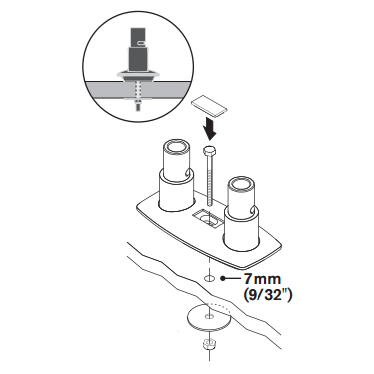 7mm
(9/32")